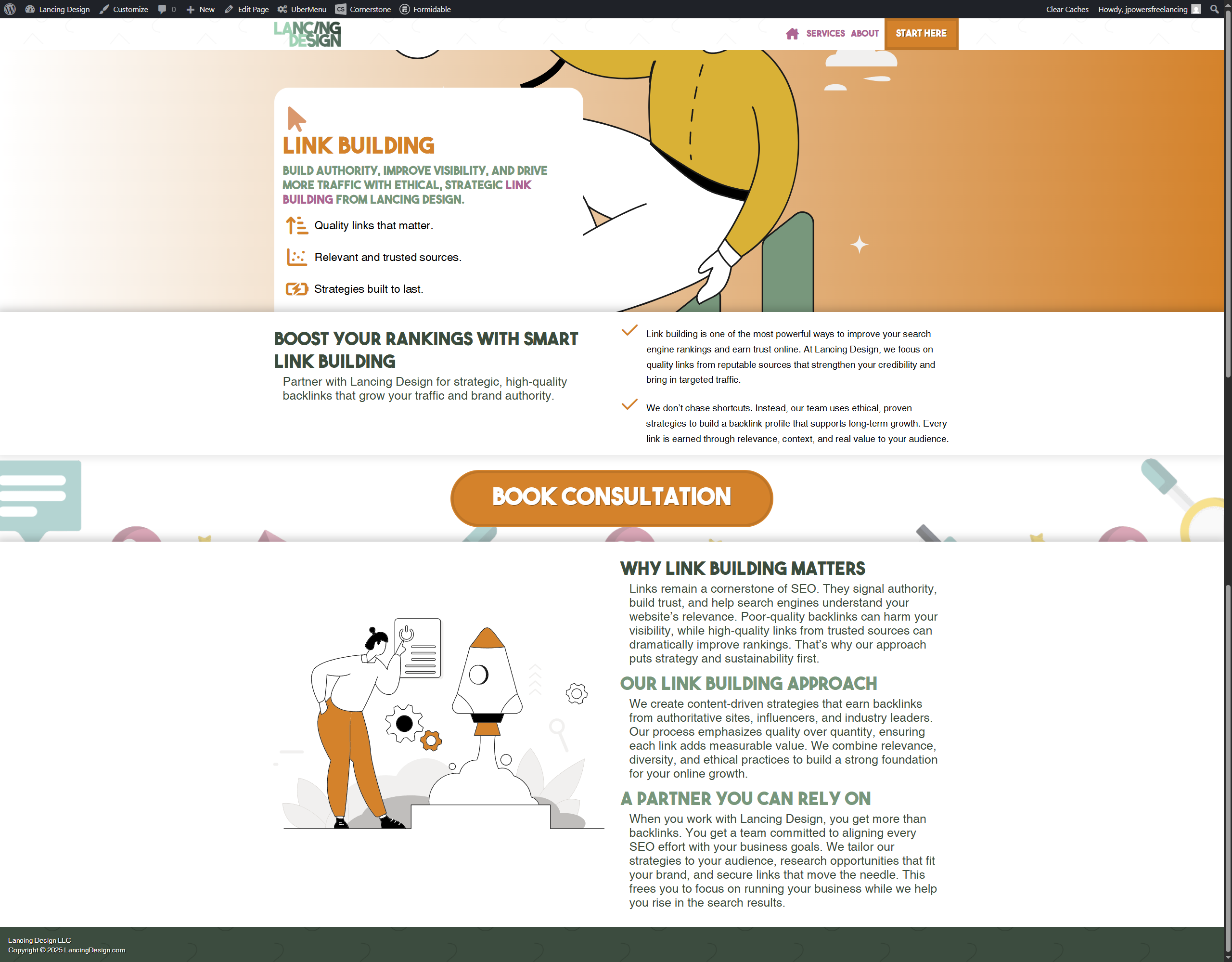 Lancing Design Customize 0 New Edit Page UberMenu Cornerstone Formidable Clear Caches Howdy, jpowersfreelancing

LANCING DESIGN

SERVICES ABOUT START HERE

LINK BUILDING

BUILD AUTHORITY, IMPROVE VISIBILITY, AND DRIVE MORE TRAFFIC WITH ETHICAL, STRATEGIC LINK BUILDING FROM LANCING DESIGN.

Quality links that matter.

Relevant and trusted sources.

Strategies built to last.

BOOST YOUR RANKINGS WITH SMART LINK BUILDING

Partner with Lancing Design for strategic, high-quality backlinks that grow your traffic and brand authority.

Link building is one of the most powerful ways to improve your search engine rankings and earn trust online. At Lancing Design, we focus on quality links from reputable sources that strengthen your credibility and bring in targeted traffic.

We don't chase shortcuts. Instead, our team uses ethical, proven strategies to build a backlink profile that supports long-term growth. Every link is earned through relevance, context, and real value to your audience.

BOOK CONSULTATION

WHY LINK BUILDING MATTERS

Links remain a cornerstone of SEO. They signal authority, build trust, and help search engines understand your website's relevance. Poor-quality backlinks can harm your visibility, while high-quality links from trusted sources can dramatically improve rankings. That's why our approach puts strategy and sustainability first.

OUR LINK BUILDING APPROACH

We create content-driven strategies that earn backlinks from authoritative sites, influencers, and industry leaders. Our process emphasizes quality over quantity, ensuring each link adds measurable value. We combine relevance, diversity, and ethical practices to build a strong foundation for your online growth.

A PARTNER YOU CAN RELY ON

When you work with Lancing Design, you get more than backlinks. You get a team committed to aligning every SEO effort with your business goals. We tailor our strategies to your audience, research opportunities that fit your brand, and secure links that move the needle. This frees you to focus on running your business while we help you rise in the search results.

Lancing Design LLC
Copyright © 2025 LancingDesign.com