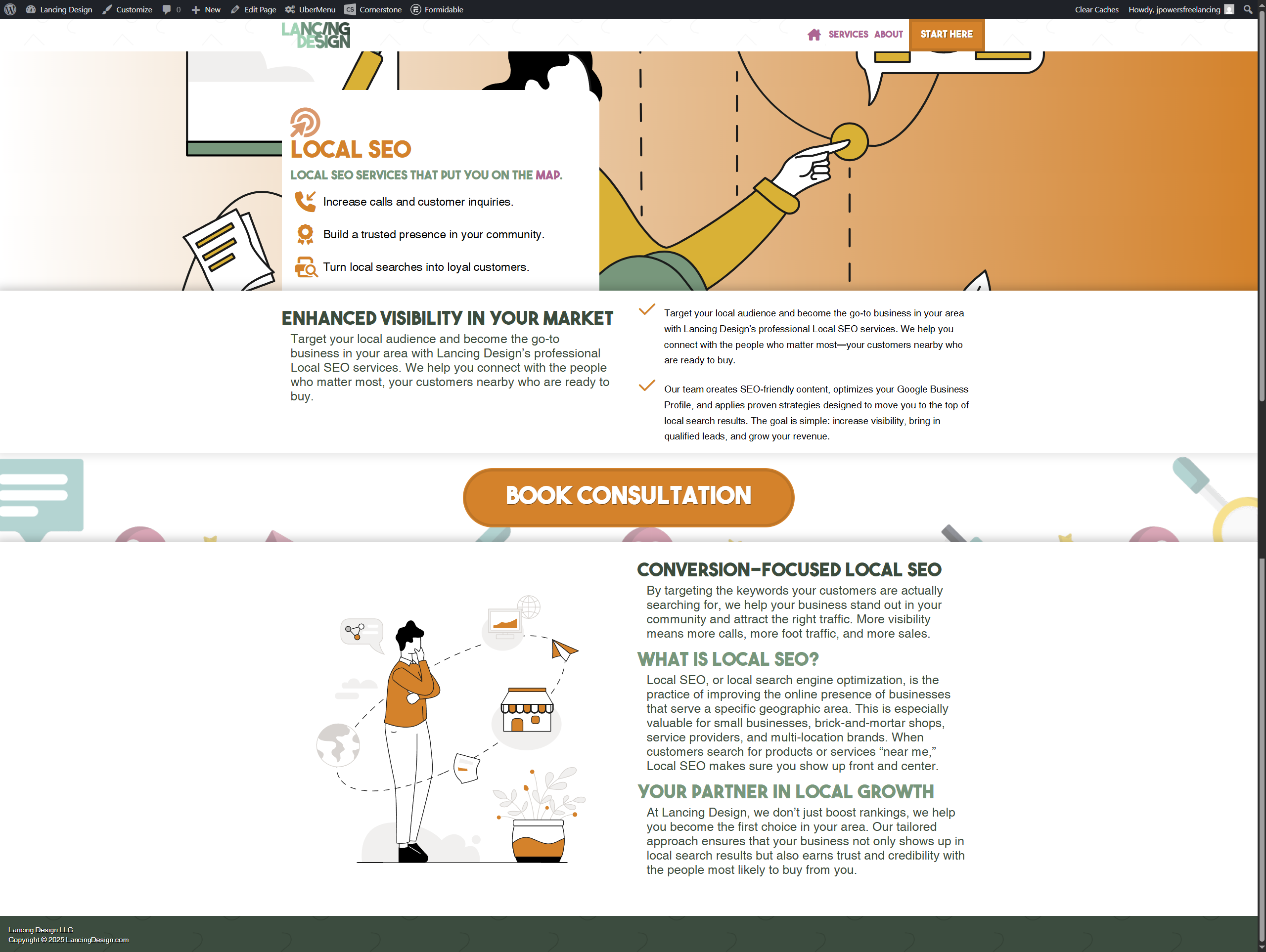 Lancing Design Customize 0 New Edit Page UberMenu Cornerstone Formidable Clear Caches Howdy, jpowersfreelancing

LANCING DESIGN

SERVICES ABOUT START HERE

LOCAL SEO

LOCAL SEO SERVICES THAT PUT YOU ON THE MAP.

Increase calls and customer inquiries.

Build a trusted presence in your community.

Turn local searches into loyal customers.

ENHANCED VISIBILITY IN YOUR MARKET

Target your local audience and become the go-to business in your area with Lancing Design's professional Local SEO services. We help you connect with the people who matter most, your customers nearby who are ready to buy.

Target your local audience and become the go-to business in your area with Lancing Design's professional Local SEO services. We help you connect with the people who matter most—your customers nearby who are ready to buy.

Our team creates SEO-friendly content, optimizes your Google Business Profile, and applies proven strategies designed to move you to the top of local search results. The goal is simple: increase visibility, bring in qualified leads, and grow your revenue.

BOOK CONSULTATION

CONVERSION-FOCUSED LOCAL SEO

By targeting the keywords your customers are actually searching for, we help your business stand out in your community and attract the right traffic. More visibility means more calls, more foot traffic, and more sales.

WHAT IS LOCAL SEO?

Local SEO, or local search engine optimization, is the practice of improving the online presence of businesses that serve a specific geographic area. This is especially valuable for small businesses, brick-and-mortar shops, service providers, and multi-location brands. When customers search for products or services "near me," Local SEO makes sure you show up front and center.

YOUR PARTNER IN LOCAL GROWTH

At Lancing Design, we don't just boost rankings, we help you become the first choice in your area. Our tailored approach ensures that your business not only shows up in local search results but also earns trust and credibility with the people most likely to buy from you.

Lancing Design LLC
Copyright © 2025 LancingDesign.com